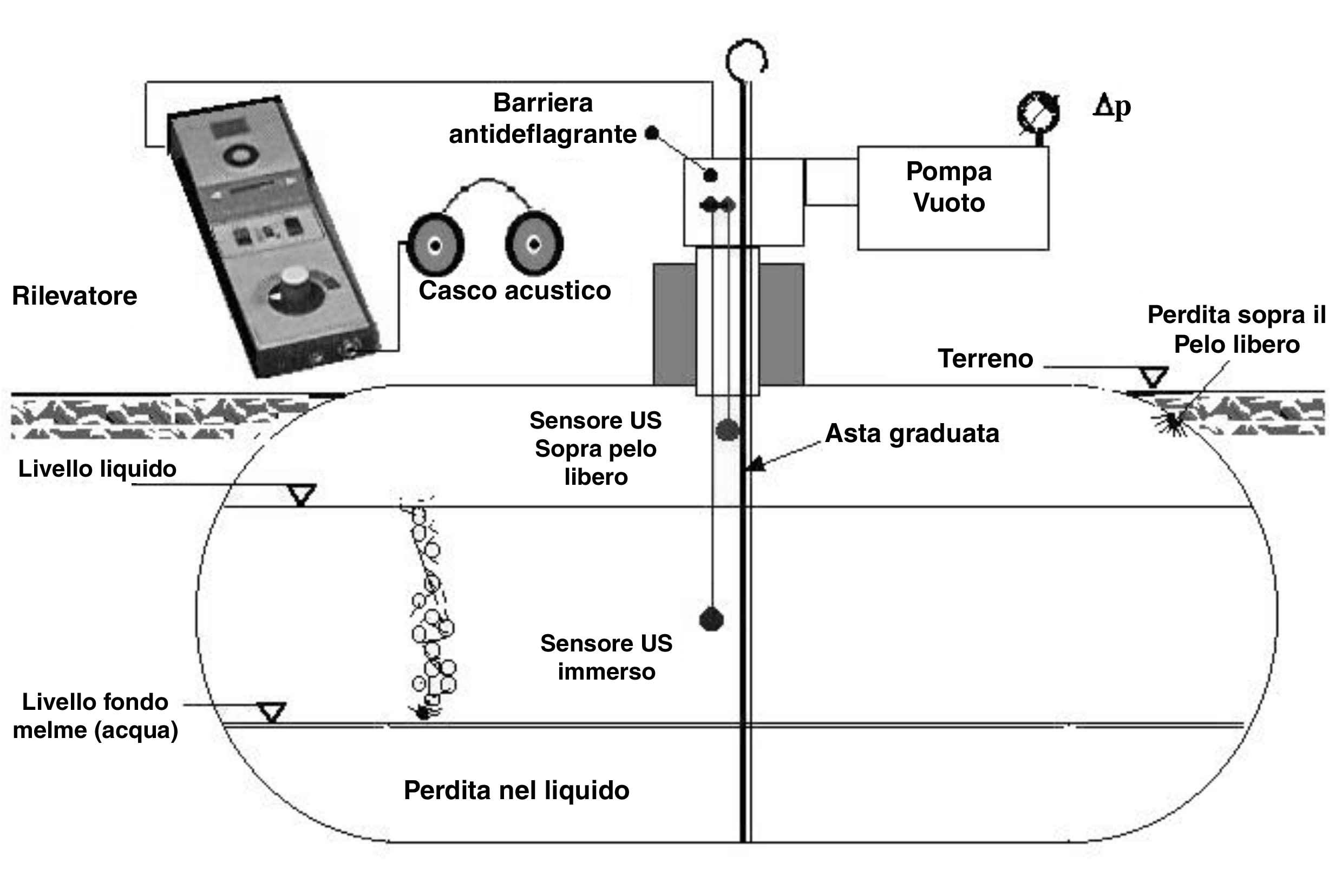 Barriera antideflagrante

$\Delta p$

Pompa Vuoto

Rilevatore

Casco acustico

Perdita sopra il Pelo libero

Terreno

Sensore US Sopra pelo libero

Asta graduata

Livello liquido

Sensore US immerso

Livello fondo melme (acqua)

Perdita nel liquido